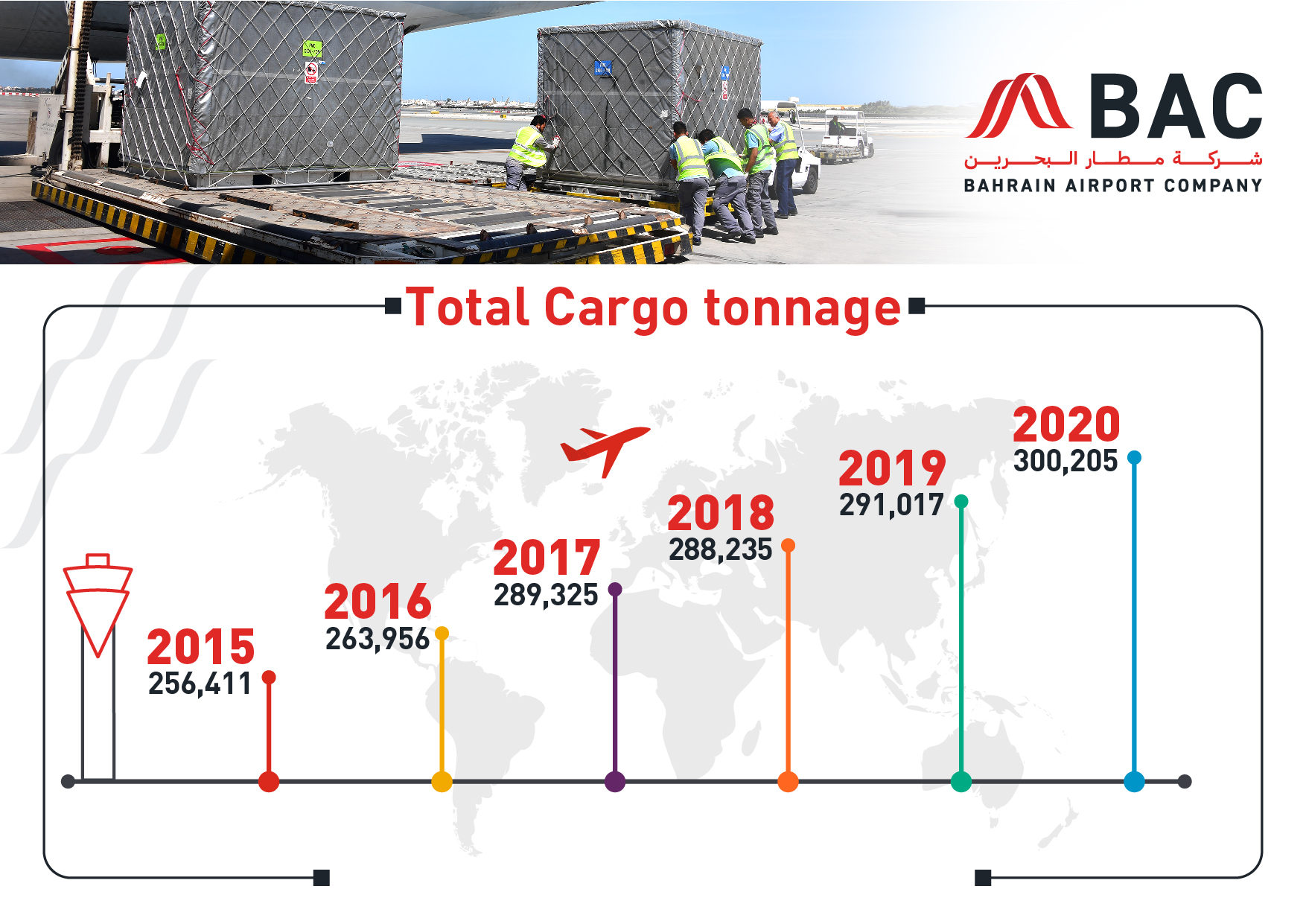 BAC
شركة مطار البحرين
BAHRAIN AIRPORT COMPANY

Total Cargo tonnage

2015
256,411

2016
263,956

2017
289,325

2018
288,235

2019
291,017

2020
300,205